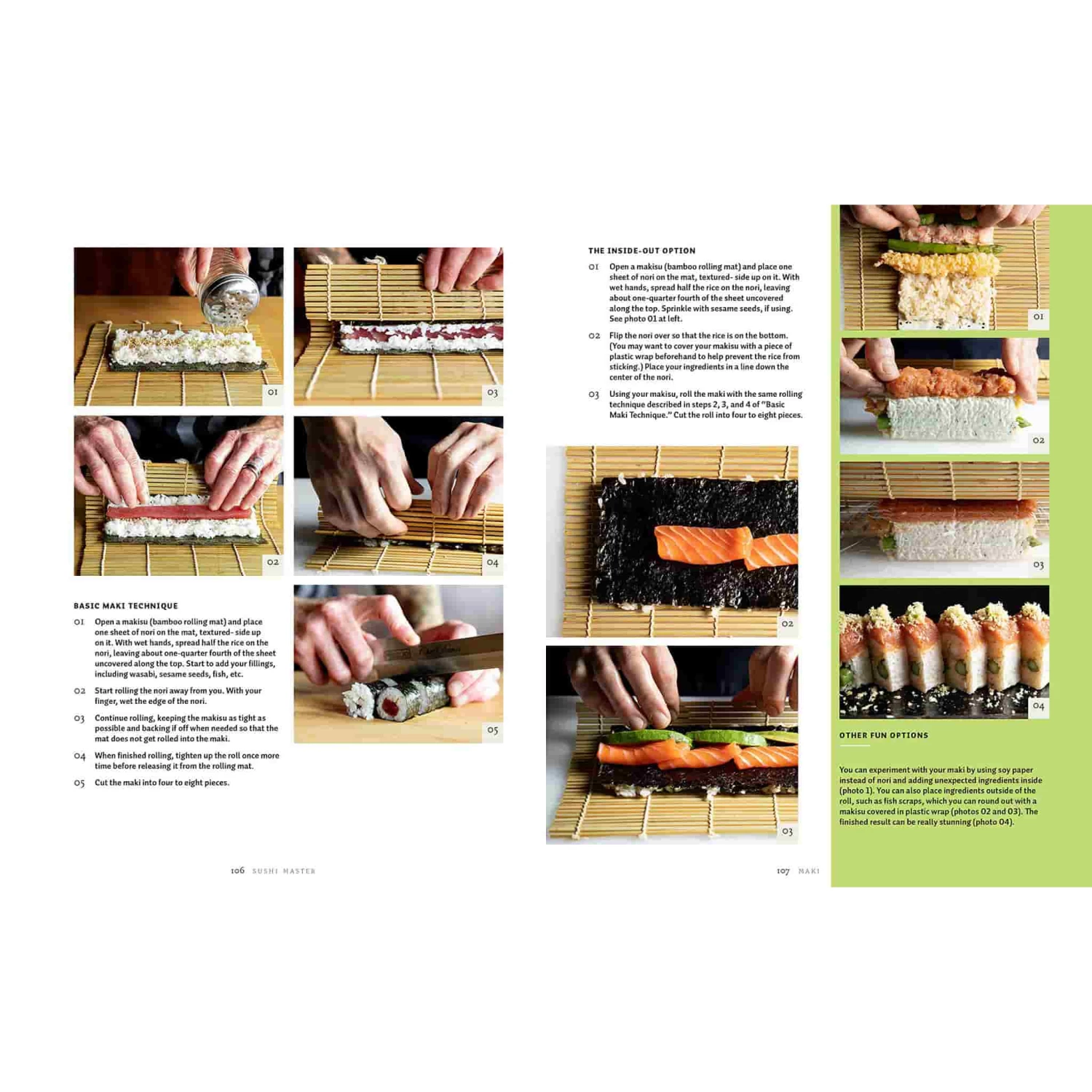 01

03

02

04

BASIC MAKI TECHNIQUE

01 Open a makisu (bamboo rolling mat) and place one sheet of nori on the mat, textured- side up on it. With wet hands, spread half the rice on the nori, leaving about one-quarter fourth of the sheet uncovered along the top. Start to add your fillings, including wasabi, sesame seeds, fish, etc.

02 Start rolling the nori away from you. With your finger, wet the edge of the nori.

03 Continue rolling, keeping the makisu as tight as possible and backing if off when needed so that the mat does not get rolled into the maki.

04 When finished rolling, tighten up the roll once more time before releasing it from the rolling mat.

05 Cut the maki into four to eight pieces.

05

106 SUSHI MASTER

THE INSIDE-OUT OPTION

01 Open a makisu (bamboo rolling mat) and place one sheet of nori on the mat, textured- side up on it. With wet hands, spread half the rice on the nori, leaving about one-quarter fourth of the sheet uncovered along the top. Sprinkle with sesame seeds, if using. See photo 01 at left.

02 Flip the nori over so that the rice is on the bottom. (You may want to cover your makisu with a piece of plastic wrap beforehand to help prevent the rice from sticking.) Place your ingredients in a line down the center of the nori.

03 Using your makisu, roll the maki with the same rolling technique described in steps 2, 3, and 4 of "Basic Maki Technique." Cut the roll into four to eight pieces.

02

03

107 MAKI

01

02

03

04

OTHER FUN OPTIONS

You can experiment with your maki by using soy paper instead of nori and adding unexpected ingredients inside (photo 1). You can also place ingredients outside of the roll, such as fish scraps, which you can round out with a makisu covered in plastic wrap (photos 02 and 03). The finished result can be really stunning (photo 04).